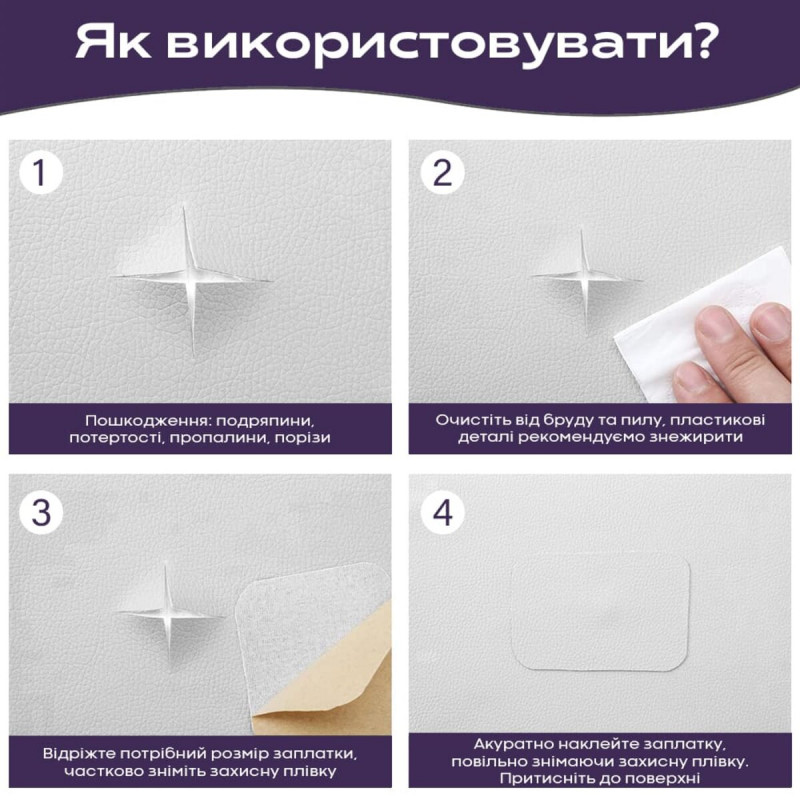 Як використовувати?

1

Пошкодження: подряпини, потертості, пропалини, порізи

2

Очистіть від бруду та пилу, пластикові деталі рекомендуємо знежирити

3

Відріжте потрібний розмір заплатки, частково зніміть захисну плівку

4

Акуратно наклейте заплатку, повільно знімаючи захисну плівку. Притисніть до поверхні