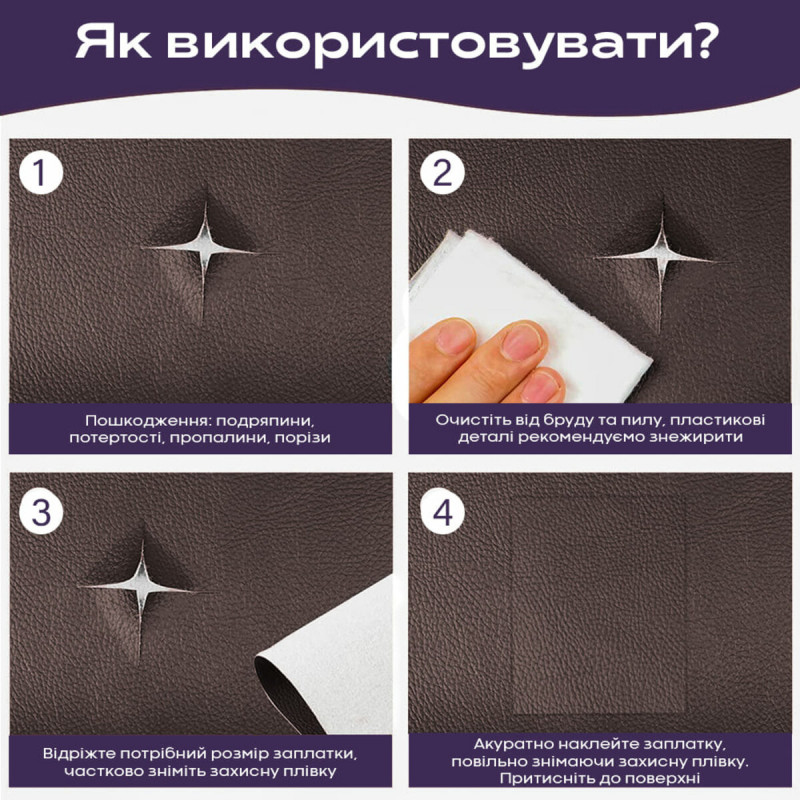 Як використовувати?

1

Пошкодження: подряпини, потертості, пропалини, порізи

2

Очистіть від бруду та пилу, пластикові деталі рекомендуємо знежирити

3

Відріжте потрібний розмір заплатки, частково зніміть захисну плівку

4

Акуратно наклейте заплатку, повільно знімаючи захисну плівку. Притисніть до поверхні